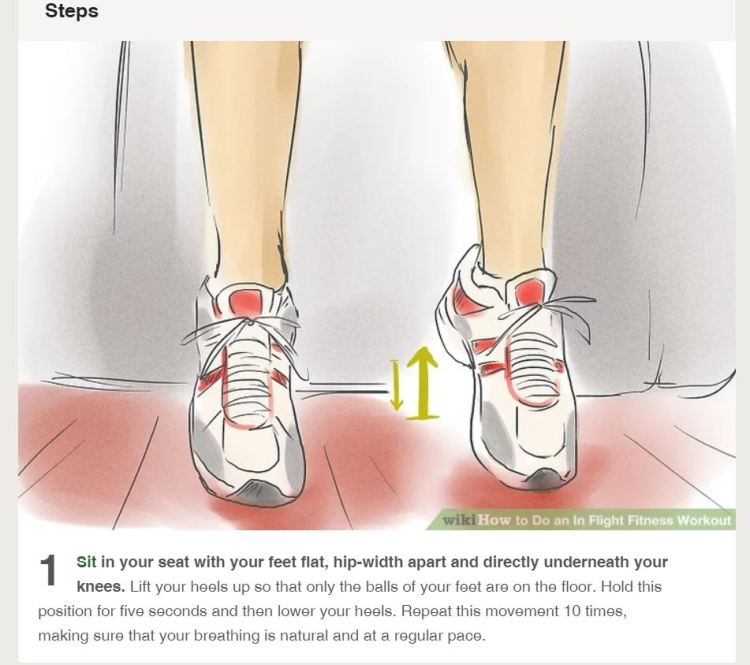 Steps

wikiHow to Do an In Flight Fitness Workout

1 Sit in your seat with your feet flat, hip-width apart and directly underneath your knees. Lift your heels up so that only the balls of your feet are on the floor. Hold this position for five seconds and then lower your heels. Repeat this movement 10 times, making sure that your breathing is natural and at a regular pace.